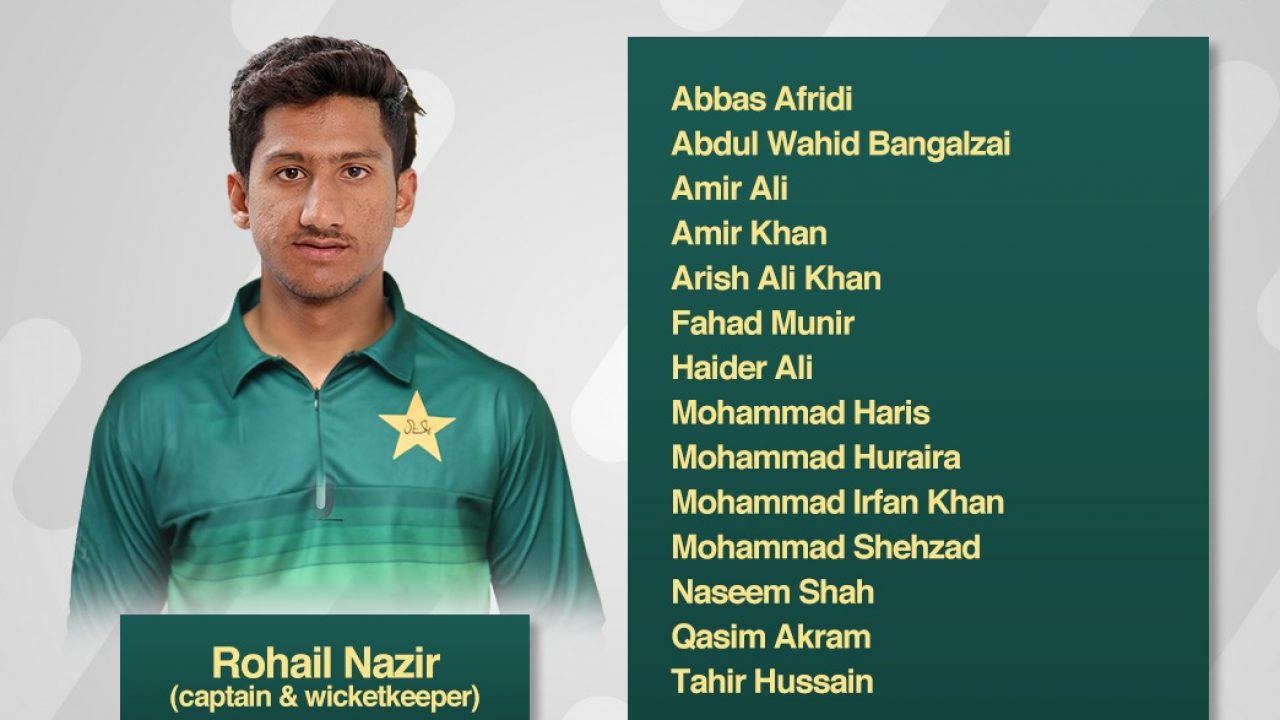 Rohail Nazir
(captain & wicketkeeper)

Abbas Afridi
Abdul Wahid Bangalzai
Amir Ali
Amir Khan
Arish Ali Khan
Fahad Munir
Haider Ali
Mohammad Haris
Mohammad Huraira
Mohammad Irfan Khan
Mohammad Shehzad
Naseem Shah
Qasim Akram
Tahir Hussain